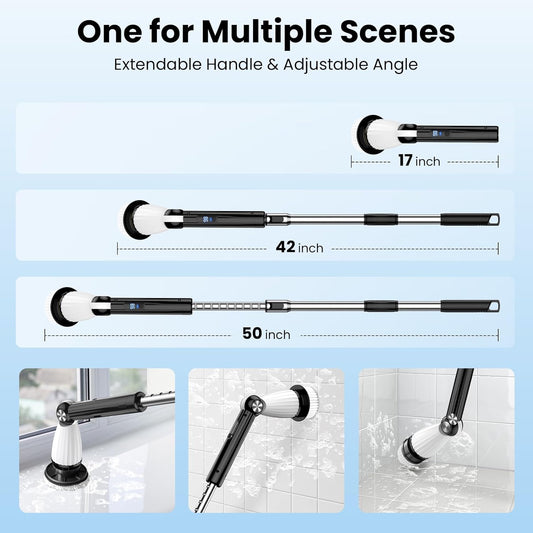 One for Multiple Scenes

Extendable Handle & Adjustable Angle

17 inch

42 inch

50 inch