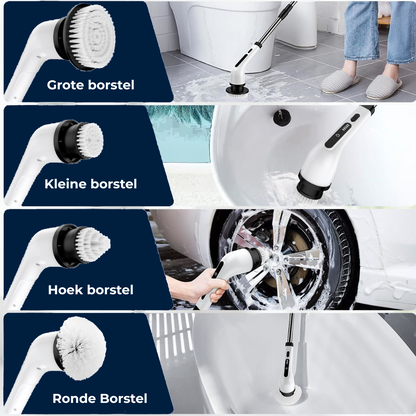 Grote borstel

Kleine borstel

Hoek borstel

Ronde Borstel